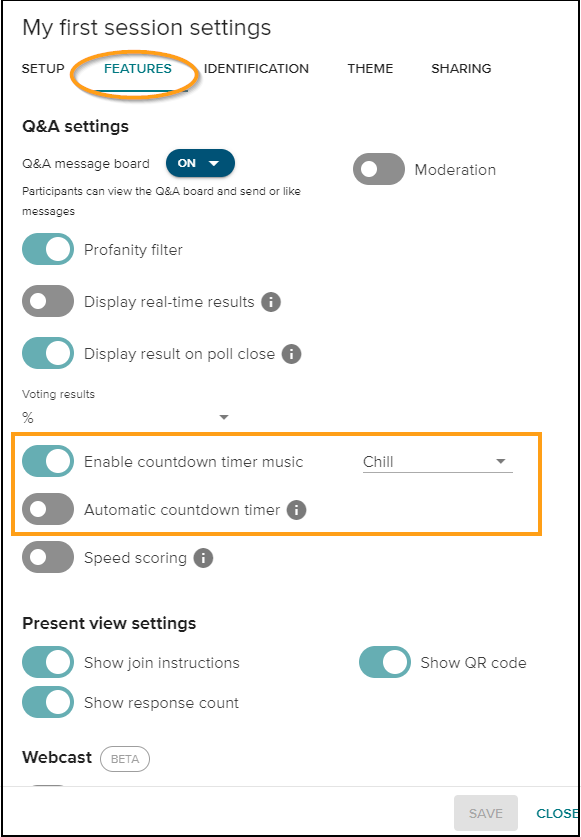 My first session settings

SETUP FEATURES IDENTIFICATION THEME SHARING

Q&A settings

Q&A message board ON

Moderation

Participants can view the Q&A board and send or like messages

Profanity filter

Display real-time results

Display result on poll close

Voting results

%

Enable countdown timer music Chill

Automatic countdown timer

Speed scoring

Present view settings

Show join instructions

Show QR code

Show response count

Webcast BETA

SAVE CLOSE