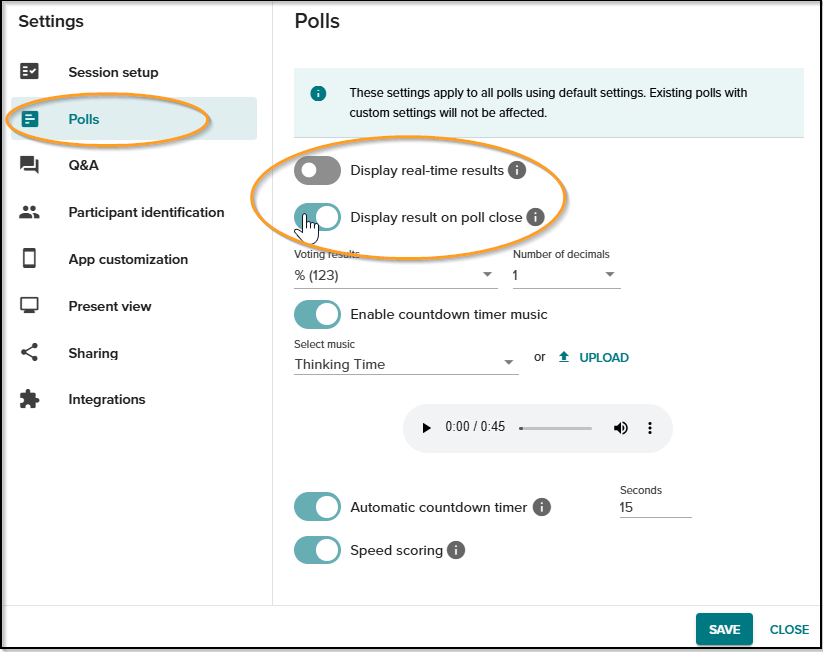 Settings

Session setup

Polls

Q&A

Participant identification

App customization

Present view

Sharing

Integrations

Polls

These settings apply to all polls using default settings. Existing polls with custom settings will not be affected.

Display real-time results

Display result on poll close

Voting results
% (123)

Number of decimals
1

Enable countdown timer music

Select music
Thinking Time

or UPLOAD

0:00 / 0:45

Automatic countdown timer

Seconds
15

Speed scoring

SAVE CLOSE